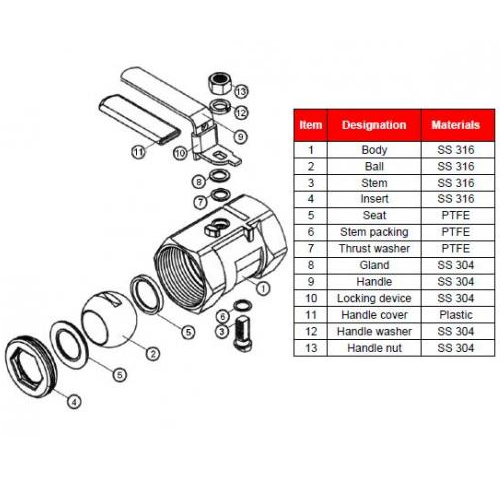 13
12
9
11
10
8
7
1
6
3
5
2
5
4

| Item | Designation | Materials |
|---|---|---|
| 1 | Body | SS 316 |
| 2 | Ball | SS 316 |
| 3 | Stem | SS 316 |
| 4 | Insert | SS 316 |
| 5 | Seat | PTFE |
| 6 | Stem packing | PTFE |
| 7 | Thrust washer | PTFE |
| 8 | Gland | SS 304 |
| 9 | Handle | SS 304 |
| 10 | Locking device | SS 304 |
| 11 | Handle cover | Plastic |
| 12 | Handle washer | SS 304 |
| 13 | Handle nut | SS 304 |